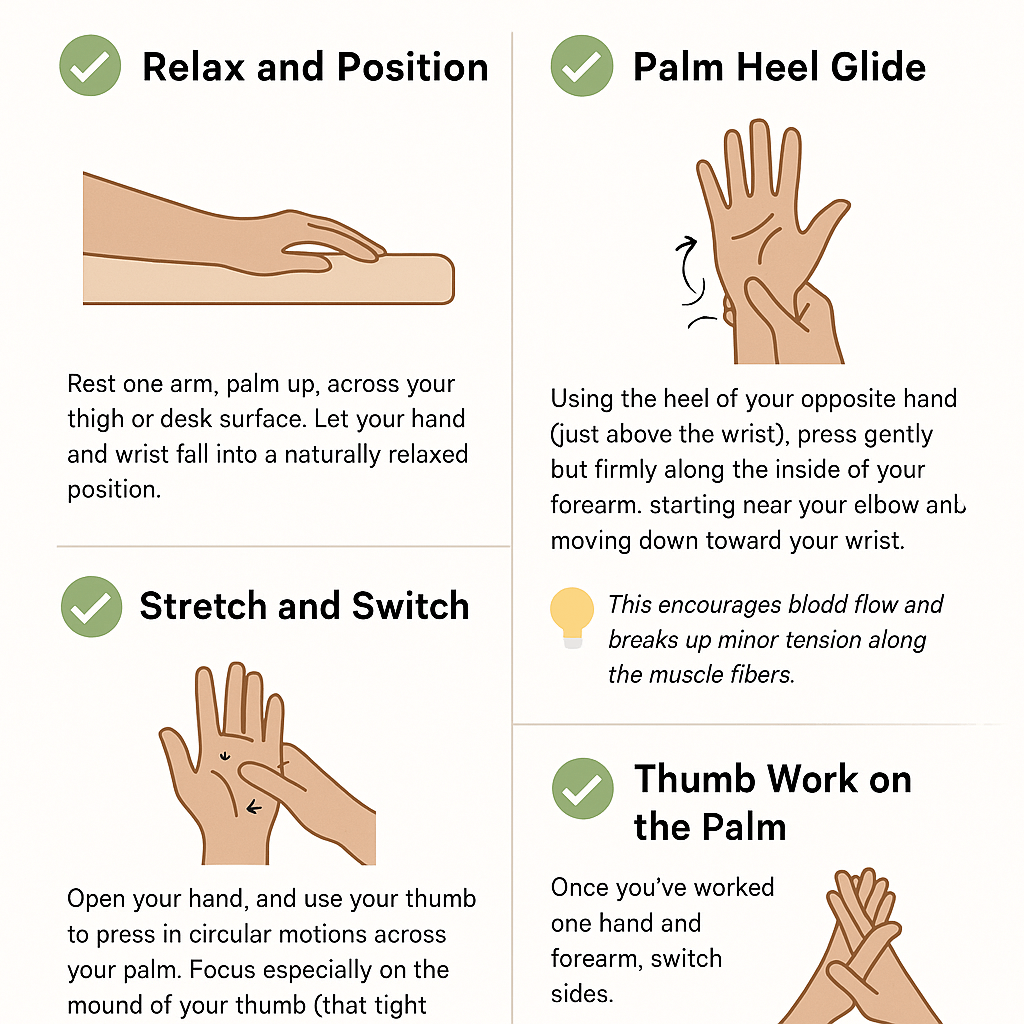 Relax and Position

Rest one arm, palm up, across your thigh or desk surface. Let your hand and wrist fall into a naturally relaxed position.

Stretch and Switch

Open your hand, and use your thumb to press in circular motions across your palm. Focus especially on the mound of your thumb (that tight

Palm Heel Glide

Using the heel of your opposite hand (just above the wrist), press gently but firmly along the inside of your forearm. starting near your elbow anl moving down toward your wrist.

This encourages blodd flow and breaks up minor tension along the muscle fibers.

Thumb Work on the Palm

Once you've worked one hand and forearm, switch sides.